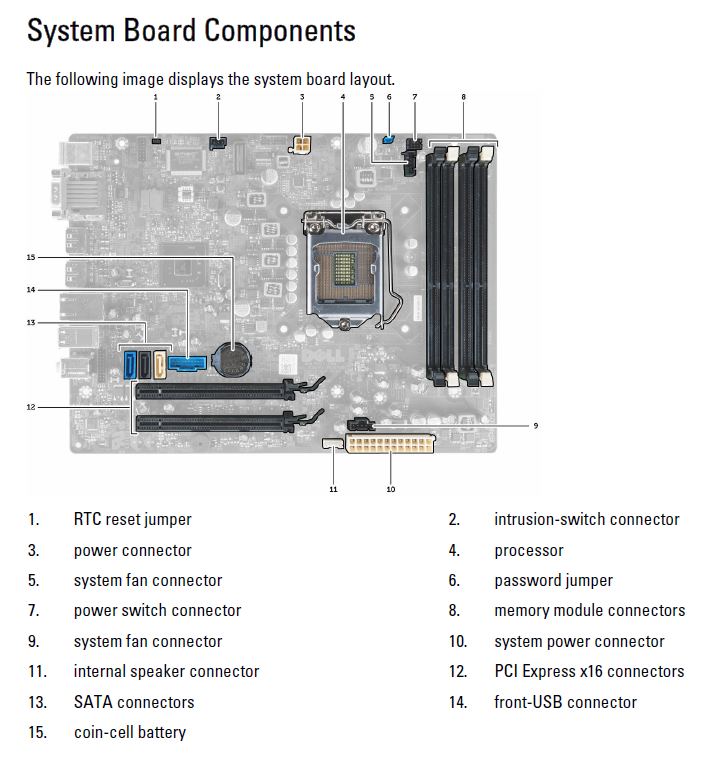 System Board Components

The following image displays the system board layout.

1 2 3 4 5 6 7 8

15

14

13

12

9

11 10

DELL

1. RTC reset jumper
2. intrusion-switch connector
3. power connector
4. processor
5. system fan connector
6. password jumper
7. power switch connector
8. memory module connectors
9. system fan connector
10. system power connector
11. internal speaker connector
12. PCI Express x16 connectors
13. SATA connectors
14. front-USB connector
15. coin-cell battery