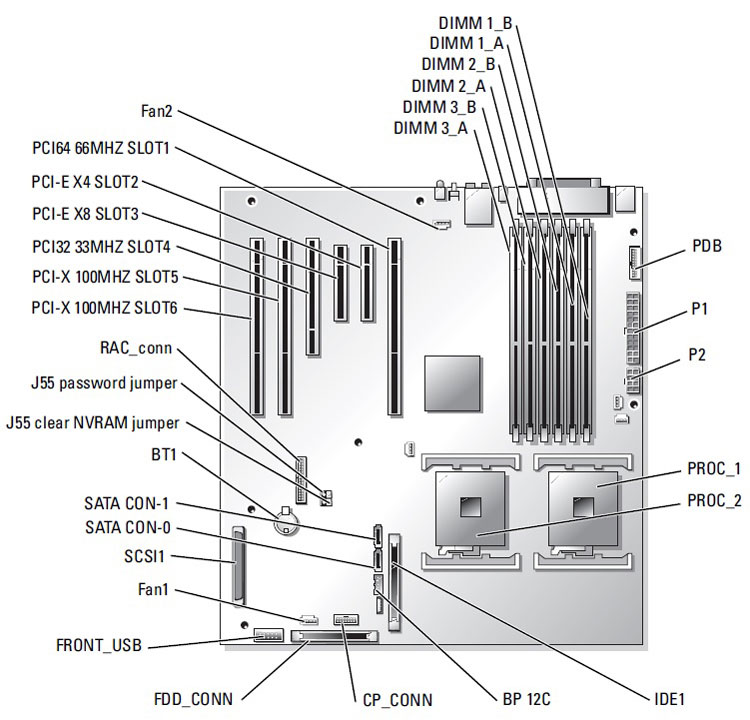 DIMM 1_B
DIMM 1_A
DIMM 2_B
DIMM 2_A
DIMM 3_B
DIMM 3_A
Fan2
PCI64 66MHZ SLOT1
PCI-E X4 SLOT2
PCI-E X8 SLOT3
PCI32 33MHZ SLOT4
PCI-X 100MHZ SLOT5
PCI-X 100MHZ SLOT6
RAC_conn
J55 password jumper
J55 clear NVRAM jumper
BT1
SATA CON-1
SATA CON-0
SCSI1
Fan1
FRONT_USB
PDB
P1
P2
PROC_1
PROC_2
FDD_CONN
CP_CONN
BP 12C
IDE1