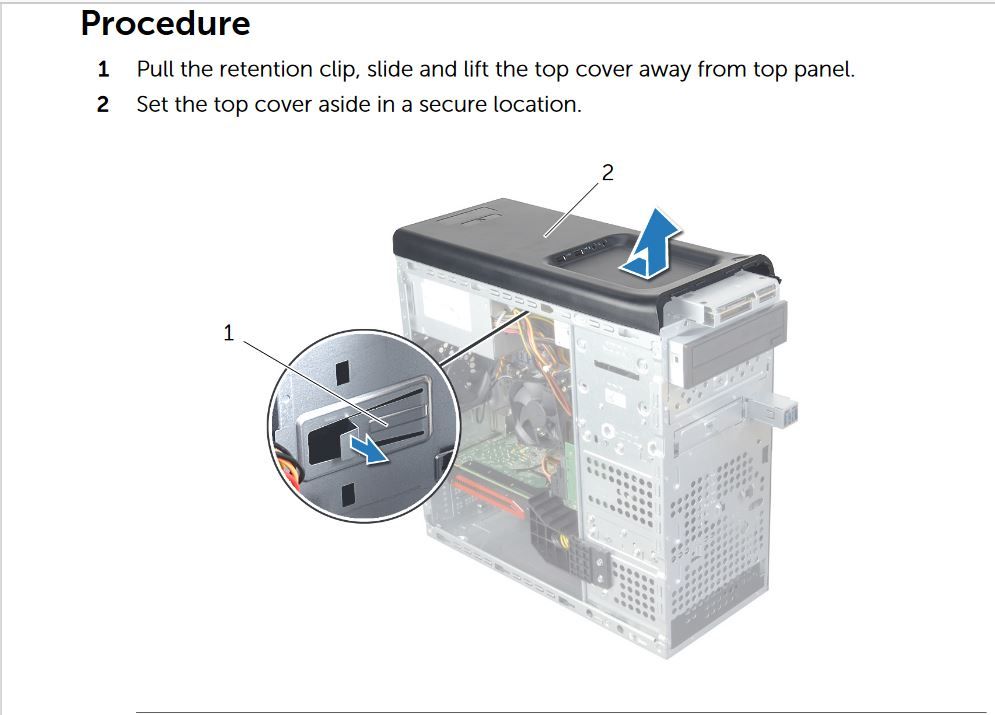 Procedure

1 Pull the retention clip, slide and lift the top cover away from top panel.

2 Set the top cover aside in a secure location.

2

1