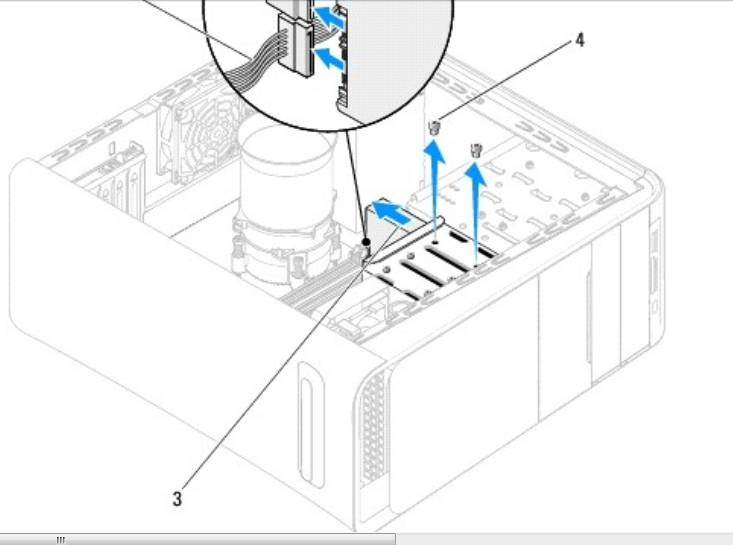 4

3